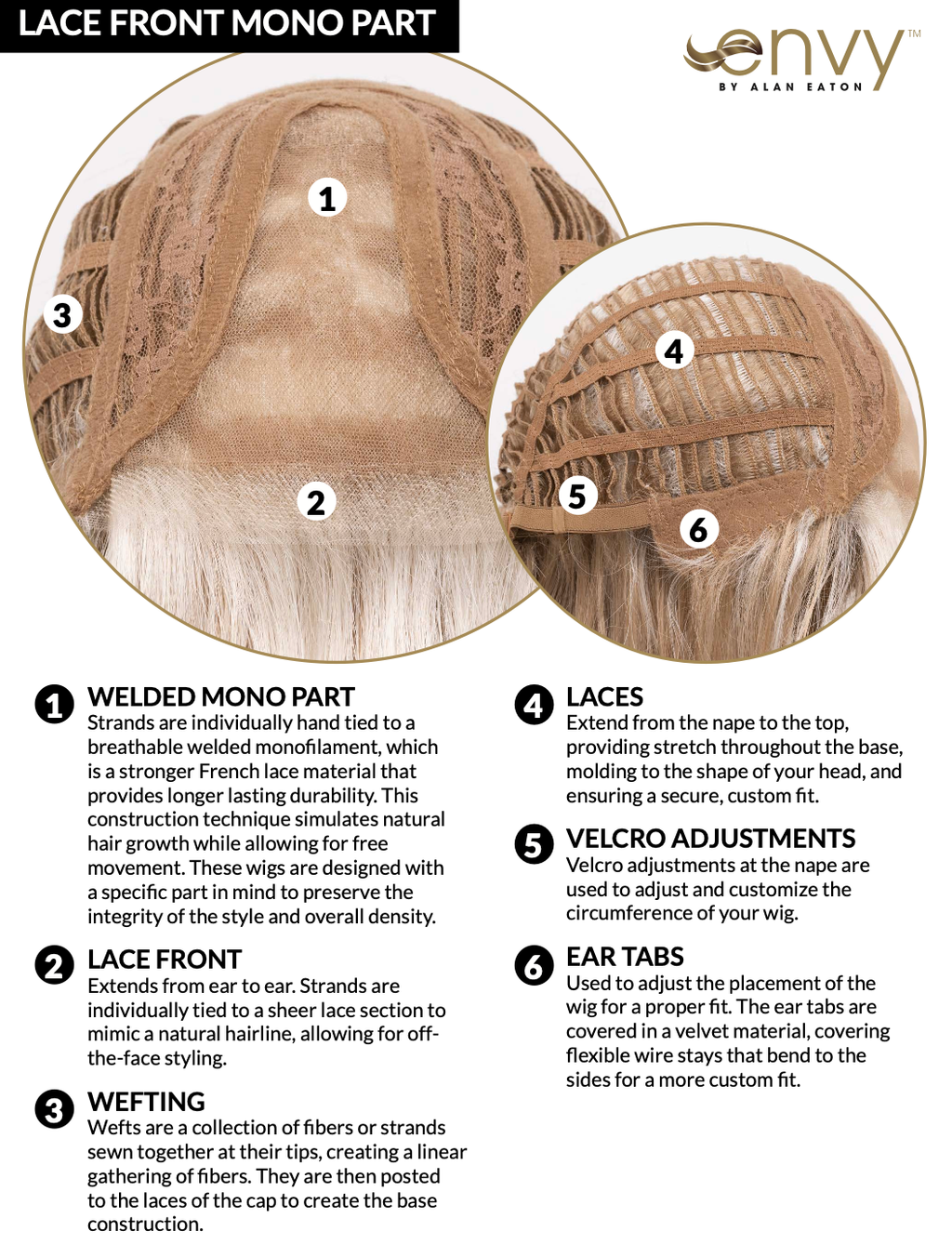 LACE FRONT MONO PART

envy™
BY ALAN EATON

1

3

2

4

5

6

1 WELDED MONO PART
Strands are individually hand tied to a breathable welded monofilament, which is a stronger French lace material that provides longer lasting durability. This construction technique simulates natural hair growth while allowing for free movement. These wigs are designed with a specific part in mind to preserve the integrity of the style and overall density.

2 LACE FRONT
Extends from ear to ear. Strands are individually tied to a sheer lace section to mimic a natural hairline, allowing for off-the-face styling.

3 WEFTING
Wefts are a collection of fibers or strands sewn together at their tips, creating a linear gathering of fibers. They are then posted to the laces of the cap to create the base construction.

4 LACES
Extend from the nape to the top, providing stretch throughout the base, molding to the shape of your head, and ensuring a secure, custom fit.

5 VELCRO ADJUSTMENTS
Velcro adjustments at the nape are used to adjust and customize the circumference of your wig.

6 EAR TABS
Used to adjust the placement of the wig for a proper fit. The ear tabs are covered in a velvet material, covering flexible wire stays that bend to the sides for a more custom fit.